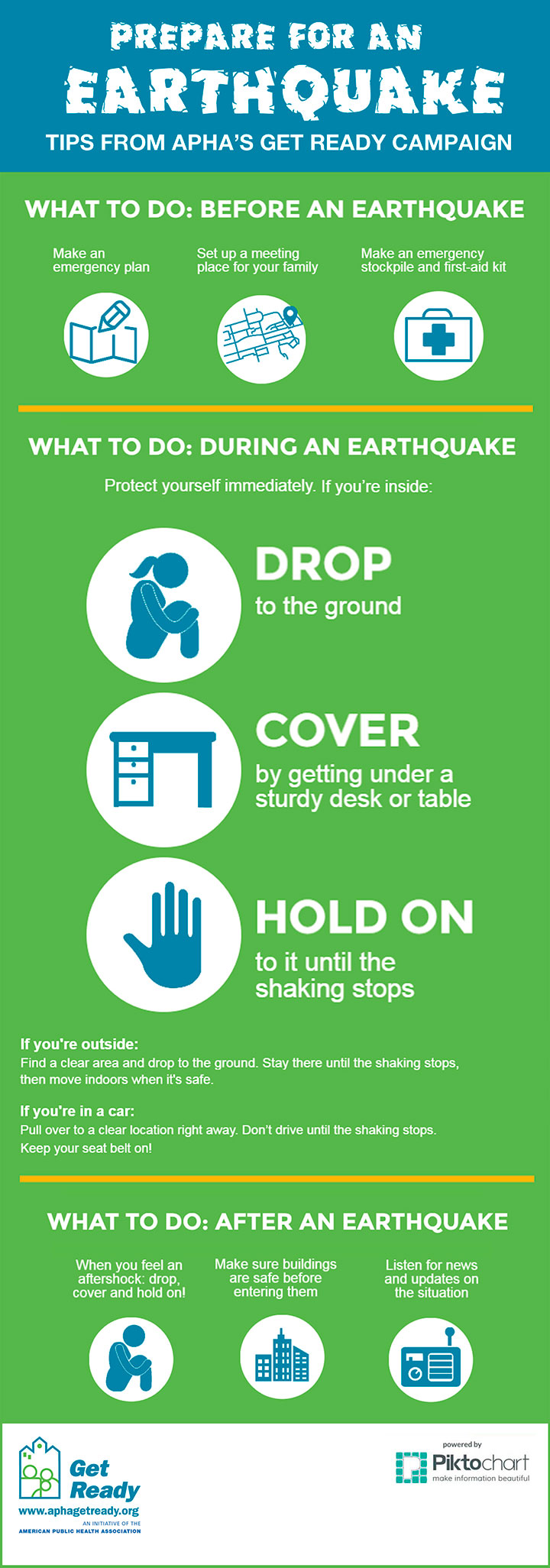 PREPARE FOR AN
EARTHQUAKE
TIPS FROM APHA'S GET READY CAMPAIGN

WHAT TO DO: BEFORE AN EARTHQUAKE

Make an emergency plan

Set up a meeting place for your family

Make an emergency stockpile and first-aid kit

WHAT TO DO: DURING AN EARTHQUAKE

Protect yourself immediately. If you're inside:

DROP
to the ground

COVER
by getting under a sturdy desk or table

HOLD ON
to it until the shaking stops

If you're outside:
Find a clear area and drop to the ground. Stay there until the shaking stops, then move indoors when it's safe.

If you're in a car:
Pull over to a clear location right away. Don't drive until the shaking stops. Keep your seat belt on!

WHAT TO DO: AFTER AN EARTHQUAKE

When you feel an aftershock: drop, cover and hold on!

Make sure buildings are safe before entering them

Listen for news and updates on the situation

Get Ready
www.aphagetready.org
AN INITIATIVE OF THE
AMERICAN PUBLIC HEALTH ASSOCIATION

powered by
Piktochart
make information beautiful